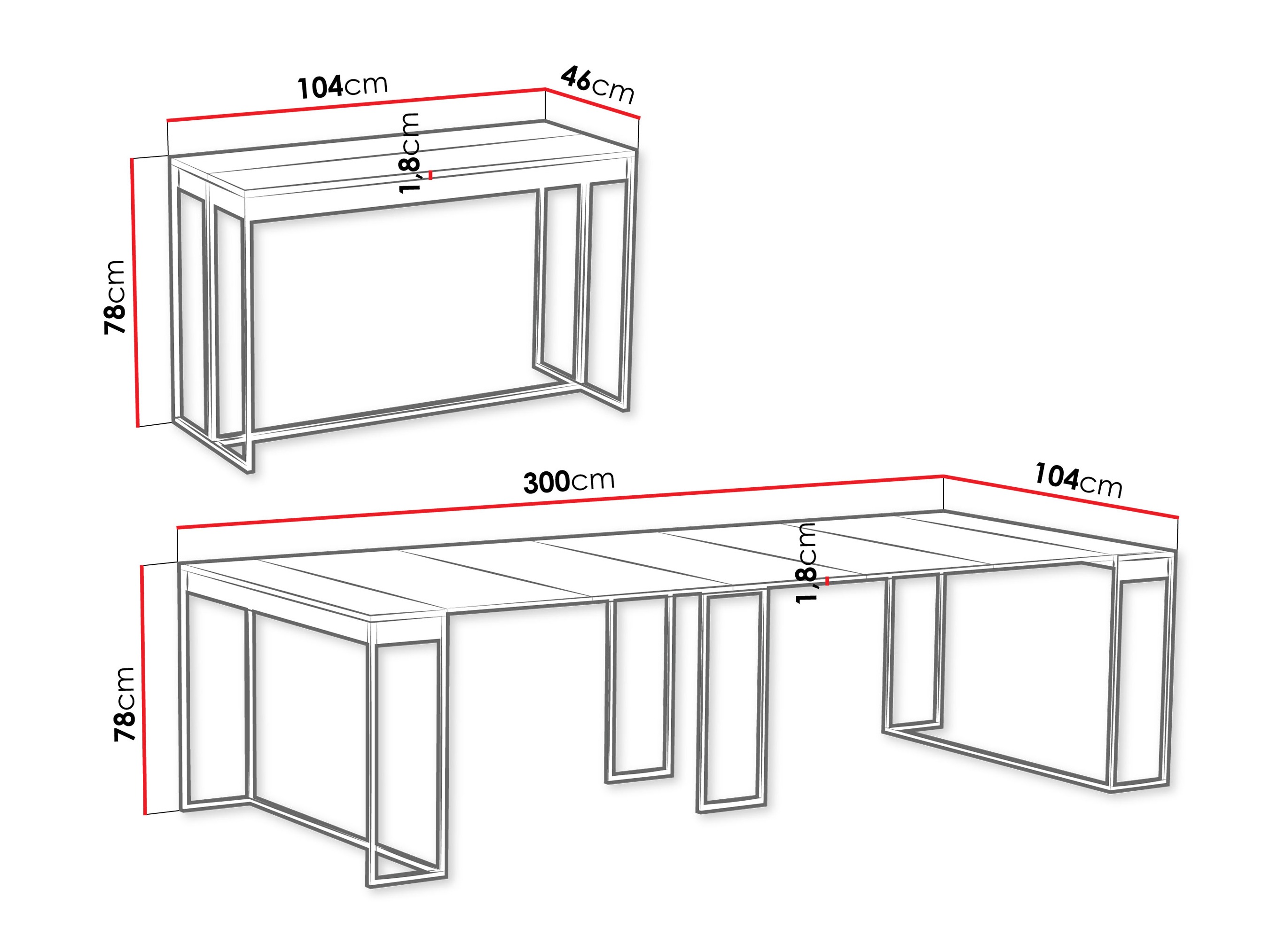 104cm
46cm
1,8cm
78cm
300cm
104cm
1,8cm
78cm