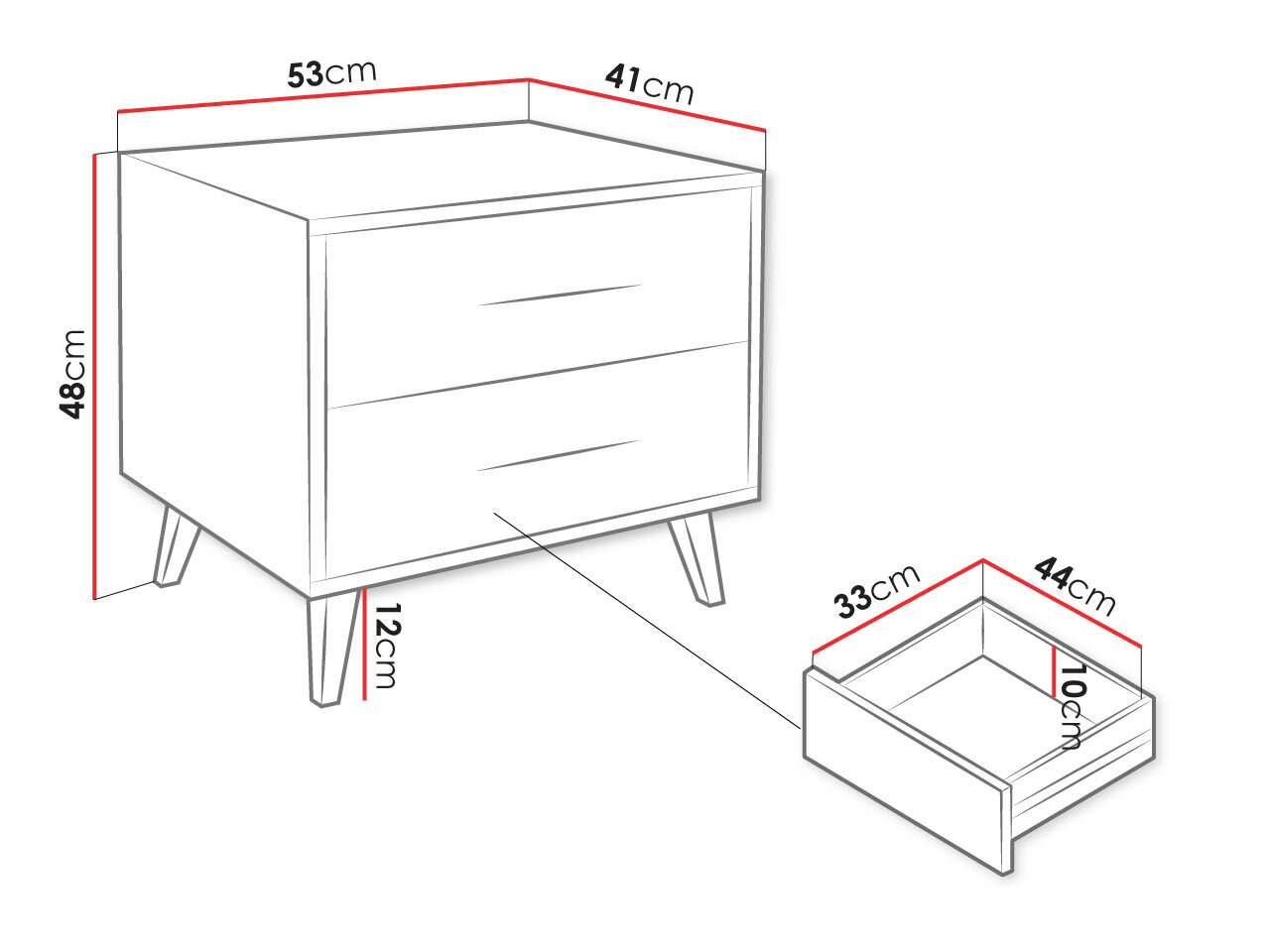 53cm
41cm
48cm
12cm
33cm
44cm
10cm