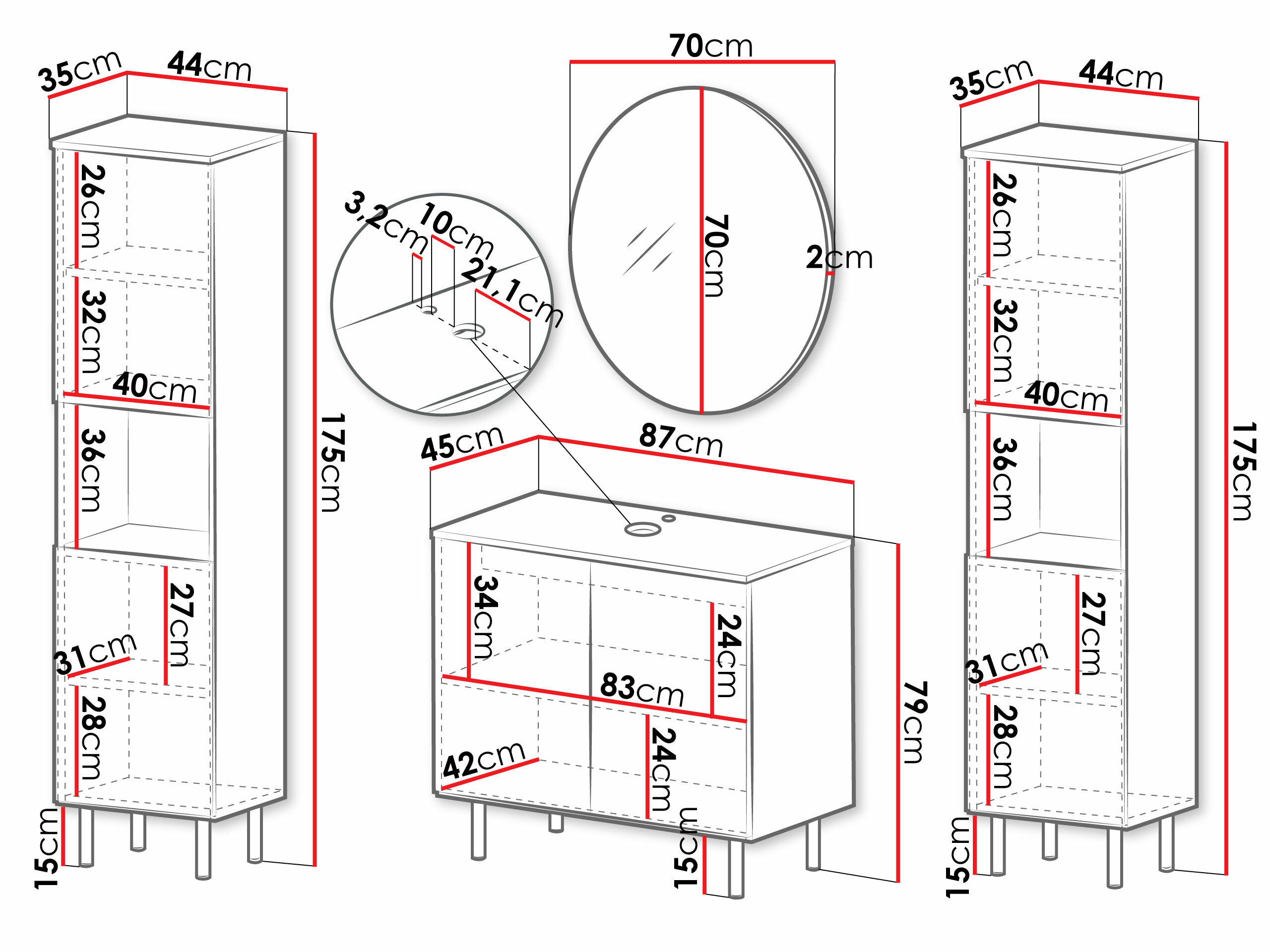 35cm
44cm
26cm
32cm
40cm
36cm
27cm
31cm
28cm
15cm
175cm

3,2cm
10cm
21,1cm

70cm
70cm
2cm

45cm
87cm
34cm
24cm
83cm
42cm
24cm
15cm
79cm

35cm
44cm
26cm
32cm
40cm
36cm
27cm
31cm
28cm
15cm
175cm