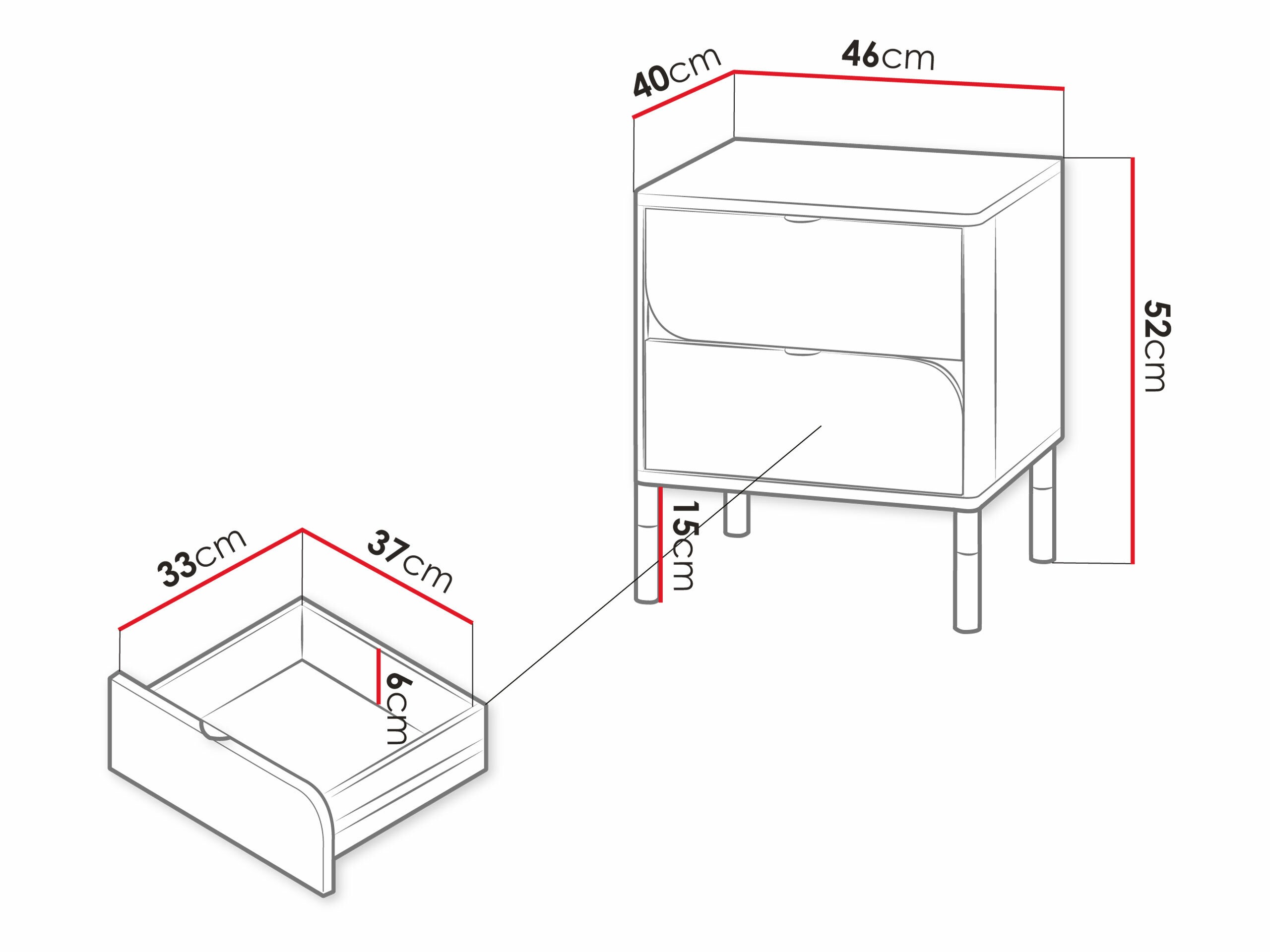 40cm
46cm
52cm
15cm
33cm
37cm
6cm