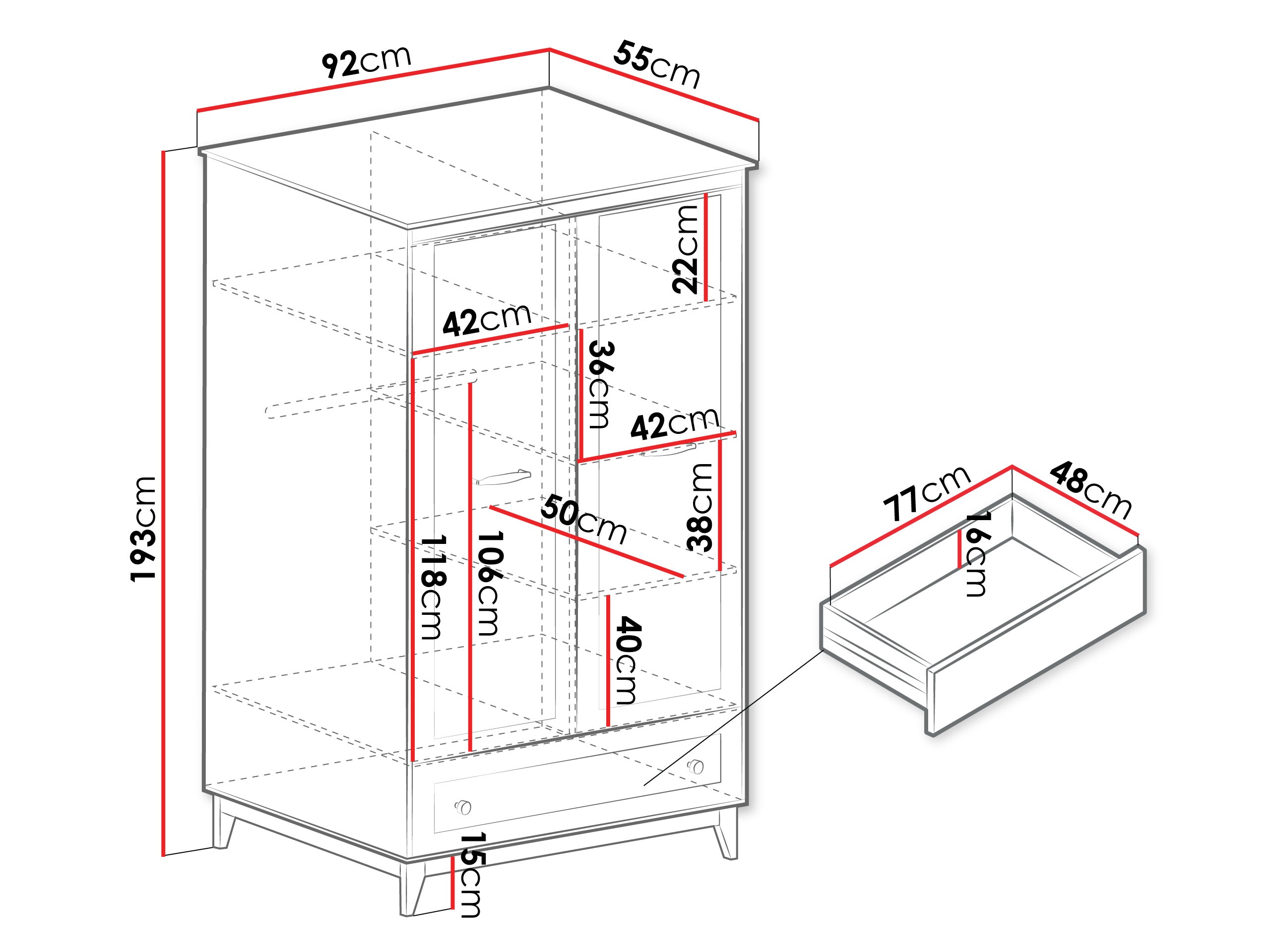 92cm
55cm
193cm
22cm
42cm
36cm
42cm
38cm
50cm
118cm
106cm
40cm
15cm
77cm
48cm
16cm