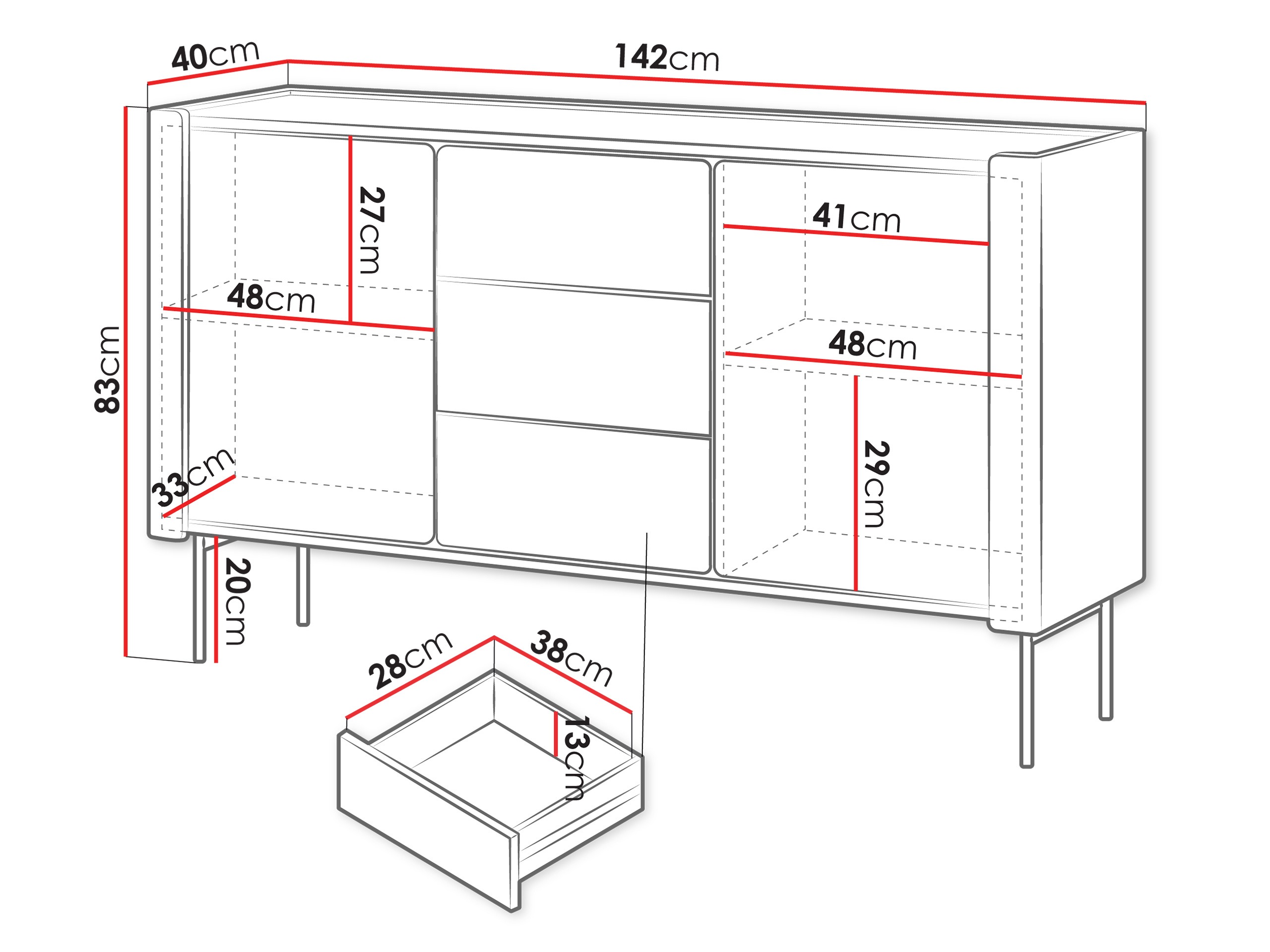 40cm
142cm
27cm
41cm
48cm
48cm
83cm
29cm
33cm
20cm
28cm
38cm
13cm