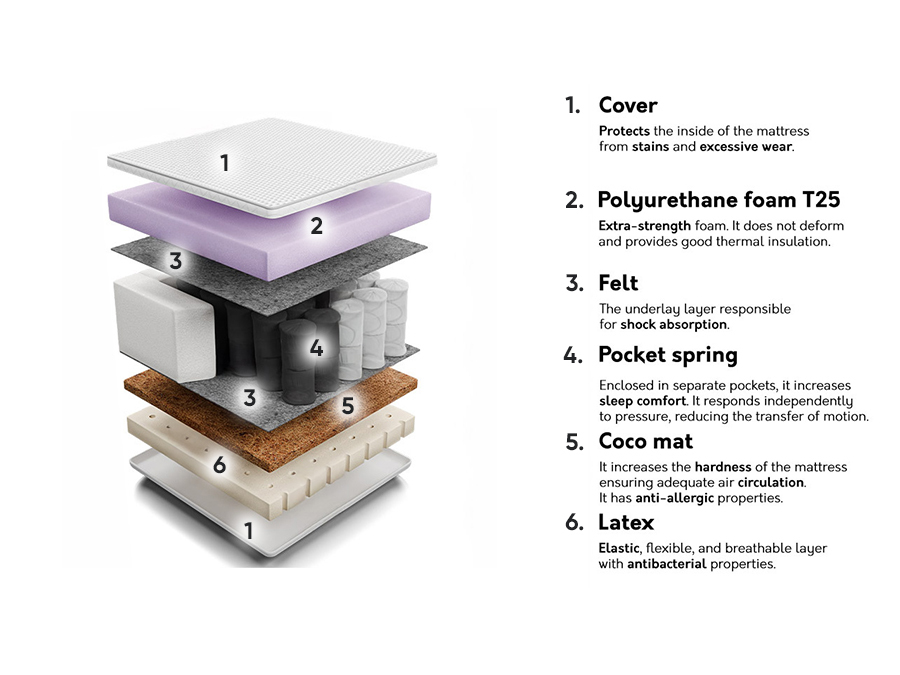 1
2
3
4
3
5
6
1

1. Cover
Protects the inside of the mattress from stains and excessive wear.

2. Polyurethane foam T25
Extra-strength foam. It does not deform and provides good thermal insulation.

3. Felt
The underlay layer responsible for shock absorption.

4. Pocket spring
Enclosed in separate pockets, it increases sleep comfort. It responds independently to pressure, reducing the transfer of motion.

5. Coco mat
It increases the hardness of the mattress ensuring adequate air circulation. It has anti-allergic properties.

6. Latex
Elastic, flexible, and breathable layer with antibacterial properties.