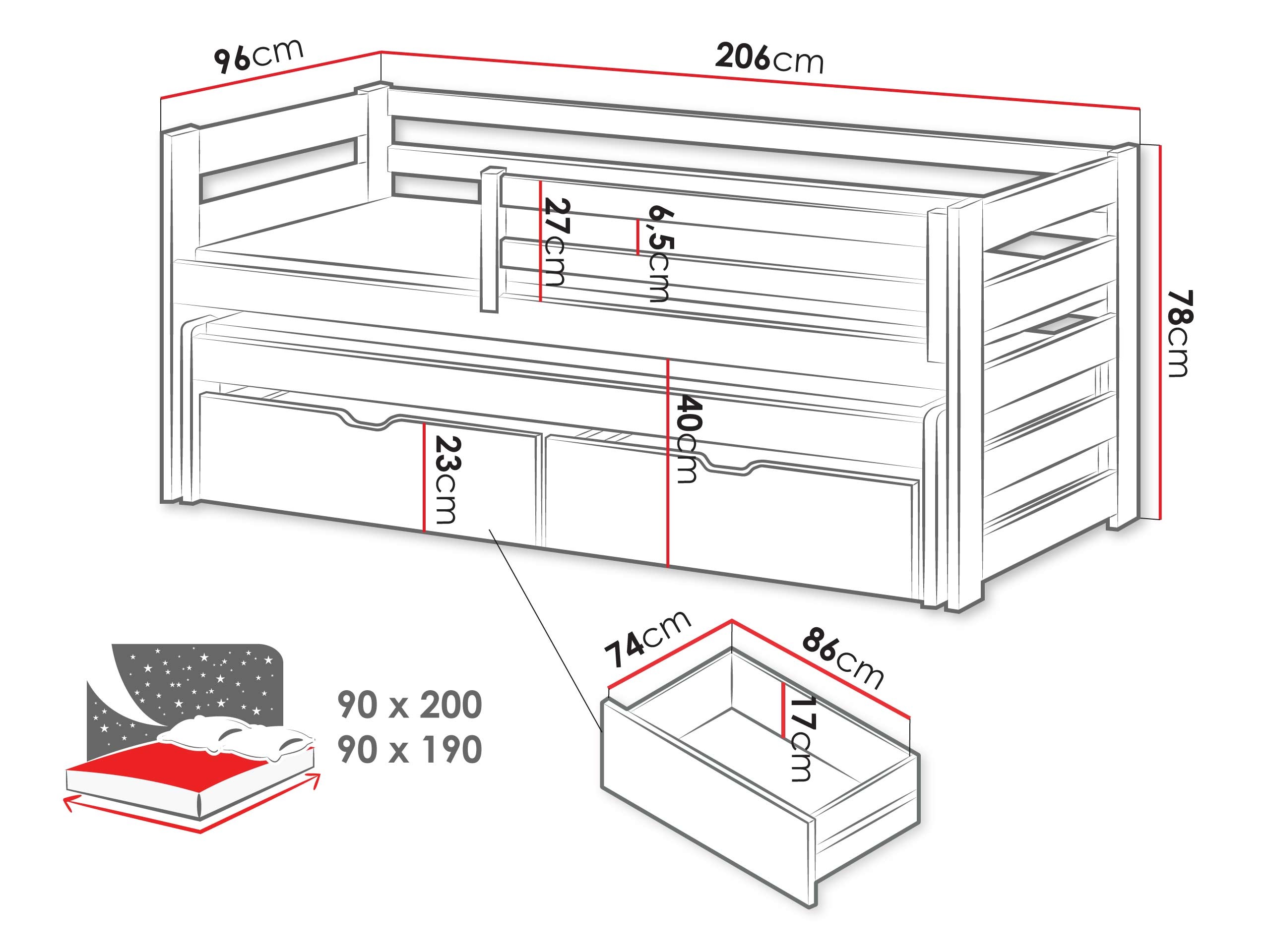 96cm
206cm
27cm
6,5cm
78cm
40cm
23cm
74cm
86cm
17cm
90 x 200
90 x 190