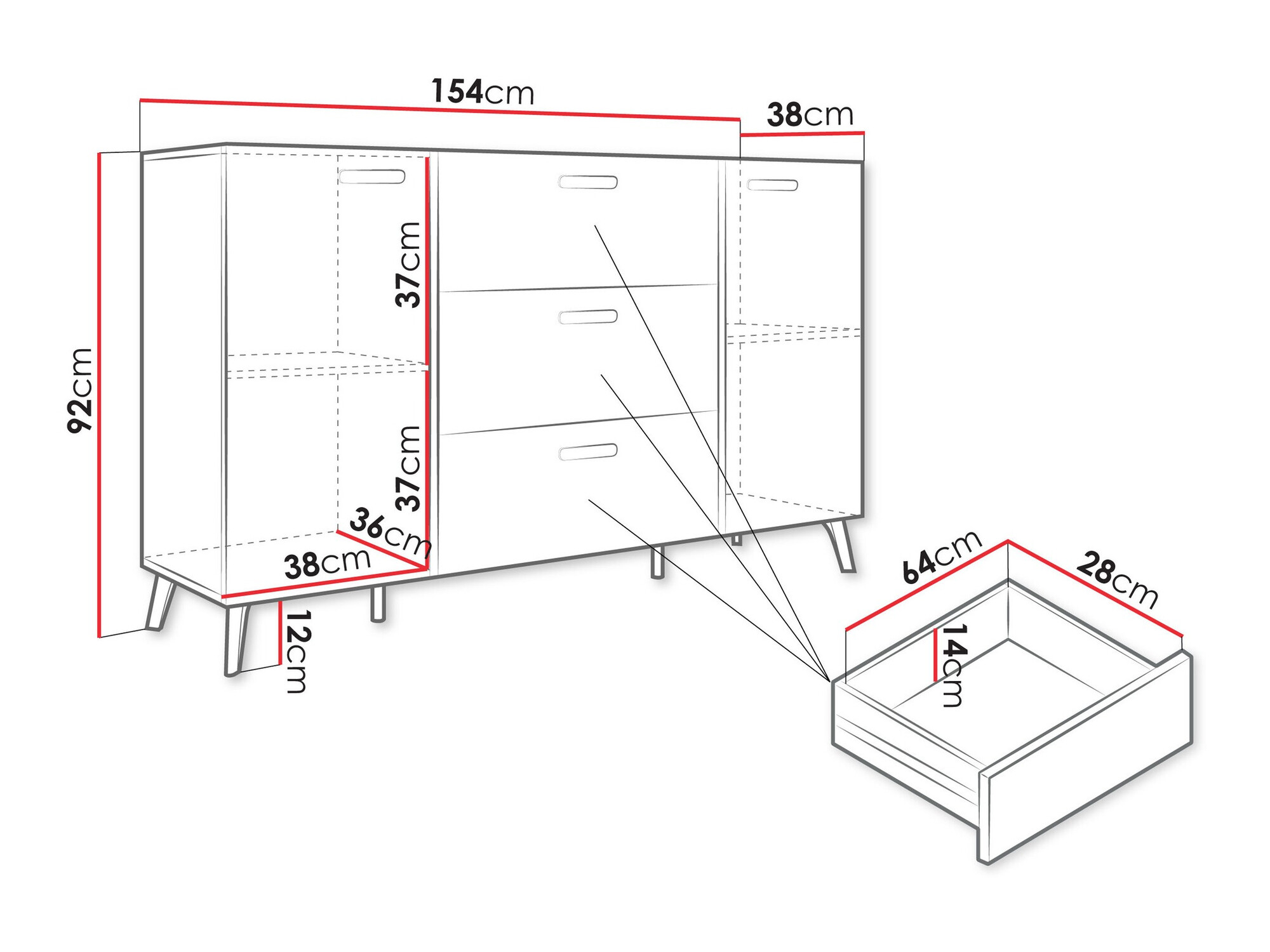 154cm
38cm
92cm
37cm
37cm
36cm
38cm
12cm
64cm
28cm
14cm