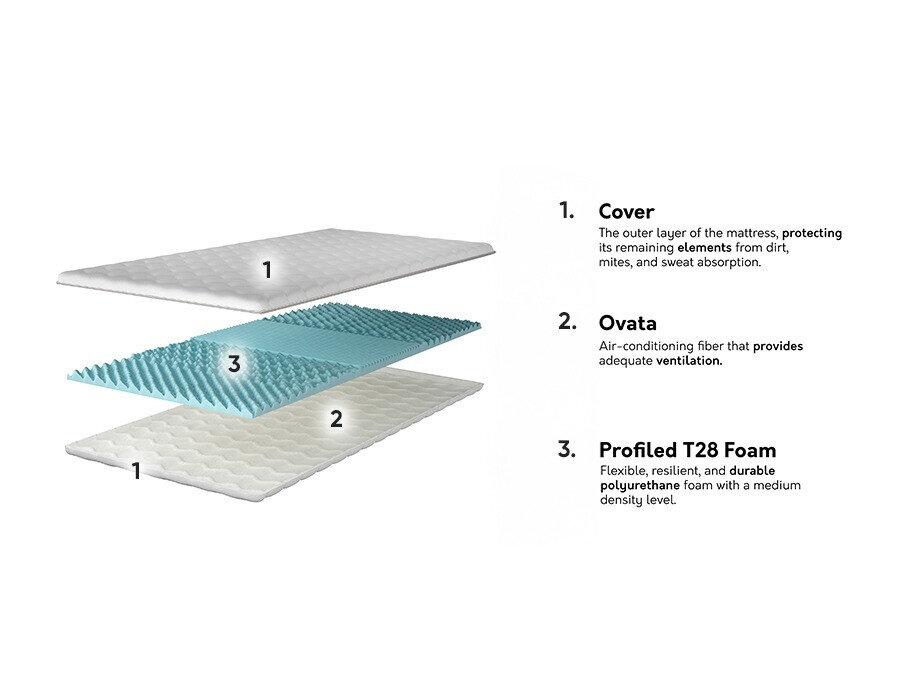 1

3

2

1

1. Cover
The outer layer of the mattress, protecting its remaining elements from dirt, mites, and sweat absorption.

2. Ovata
Air-conditioning fiber that provides adequate ventilation.

3. Profiled T28 Foam
Flexible, resilient, and durable polyurethane foam with a medium density level.