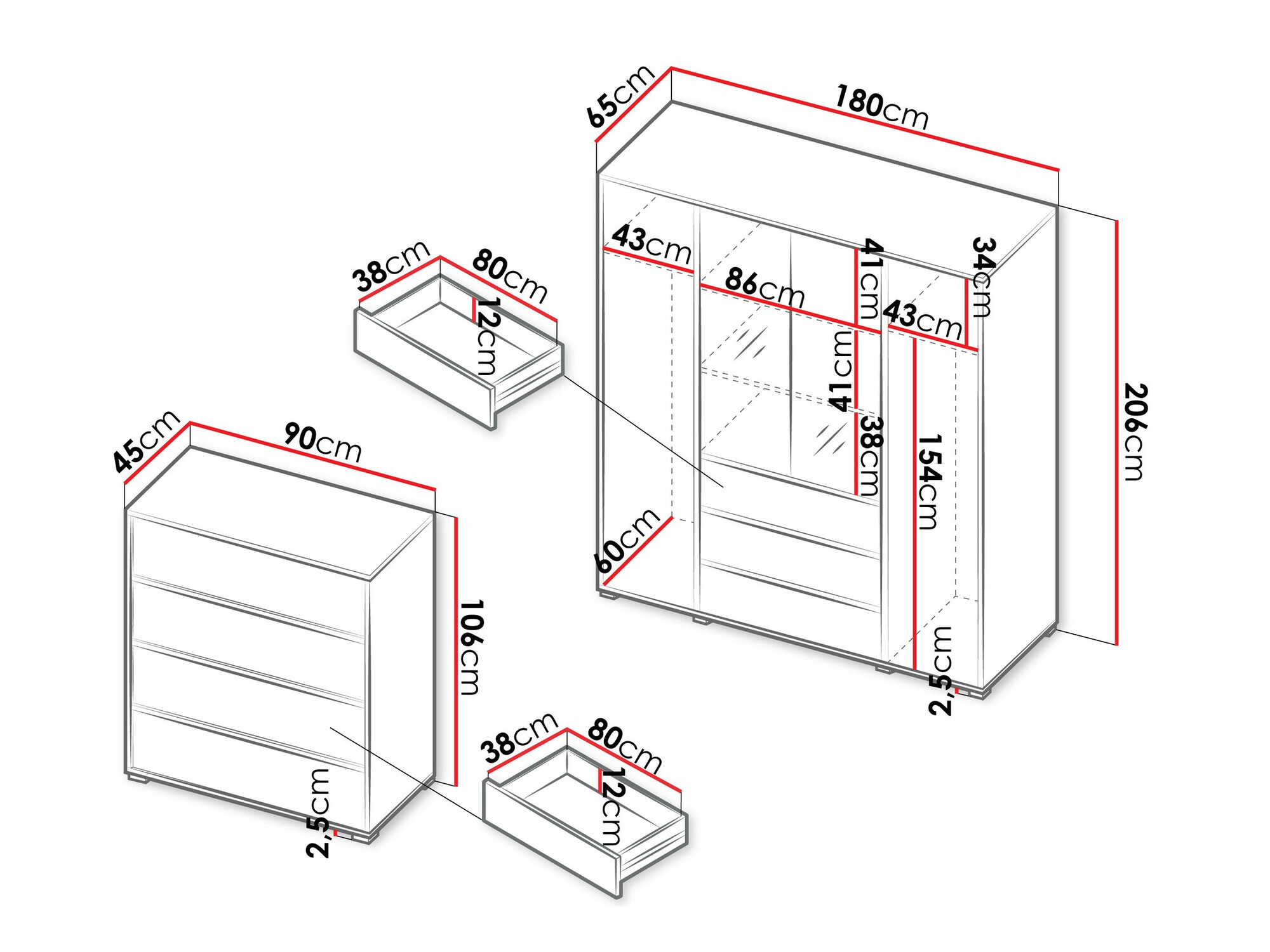 65cm
180cm
43cm
86cm
41cm
34cm
43cm
41cm
38cm
154cm
206cm
60cm
2,5cm
38cm
80cm
12cm
45cm
90cm
106cm
2,5cm
38cm
80cm
12cm