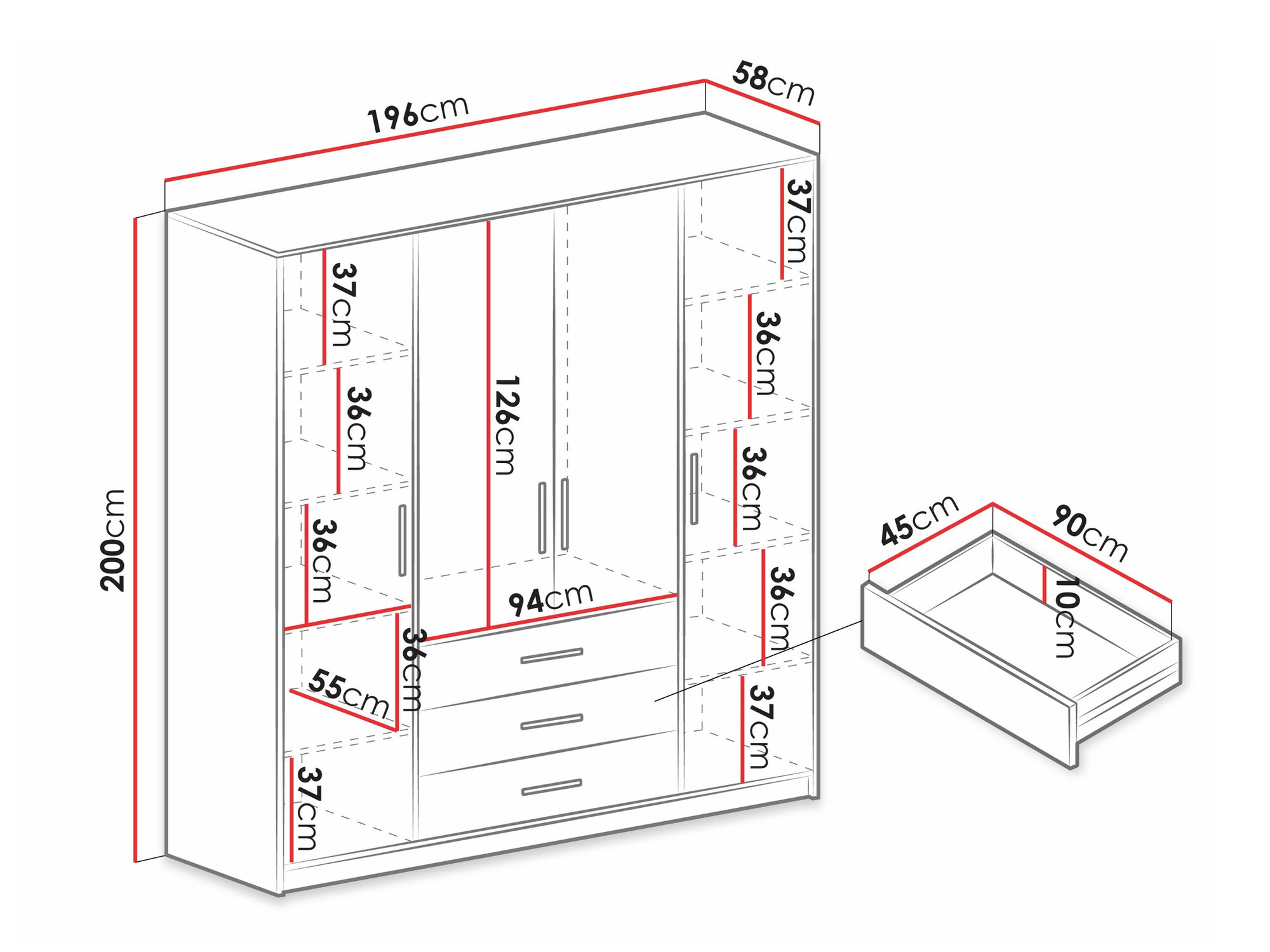 196cm
58cm
200cm
37cm
36cm
36cm
36cm
55cm
37cm
126cm
94cm
37cm
36cm
36cm
36cm
37cm
45cm
90cm
10cm