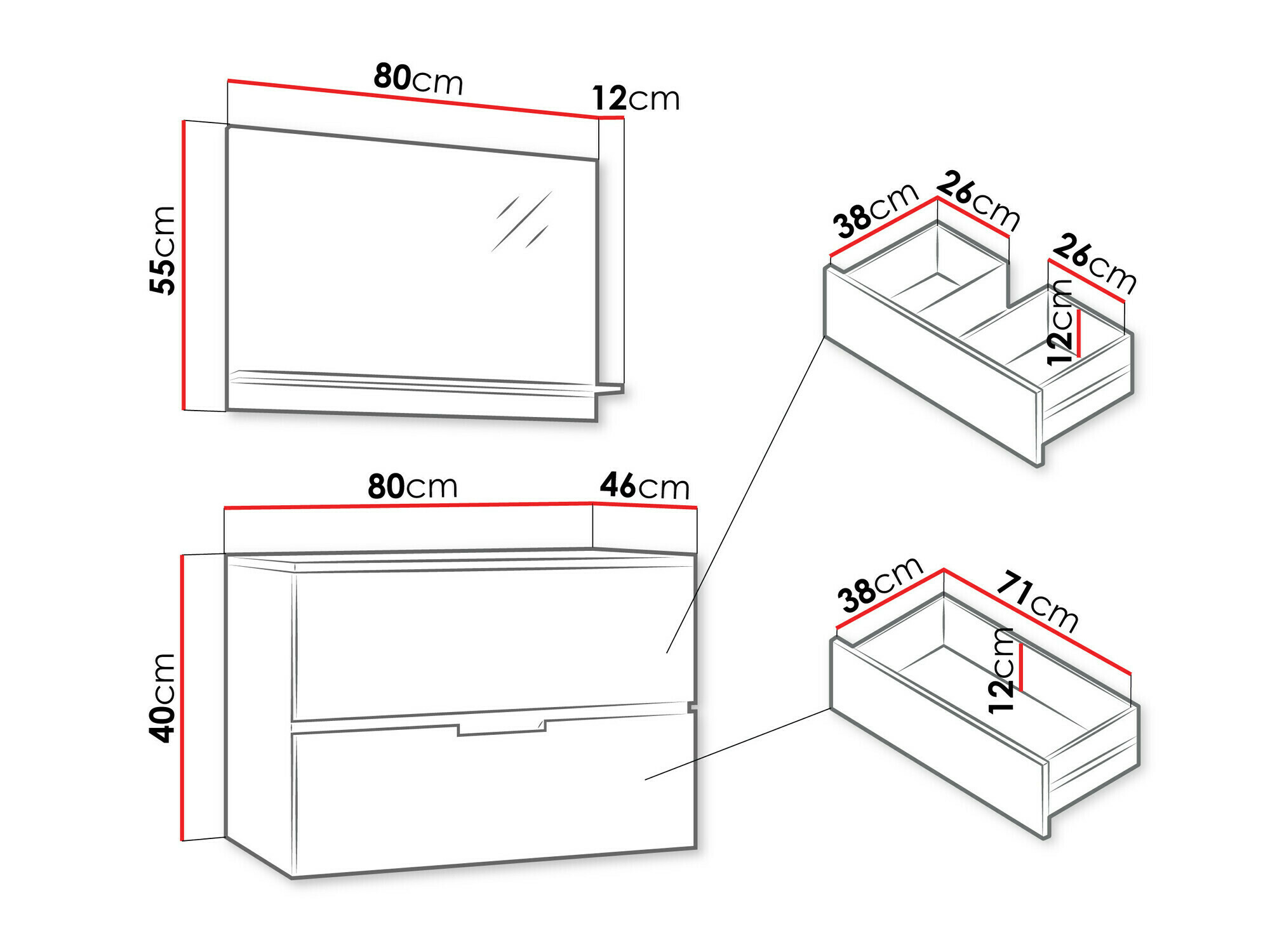 80cm
12cm
55cm
38cm
26cm
26cm
12cm
80cm
46cm
40cm
38cm
71cm
12cm