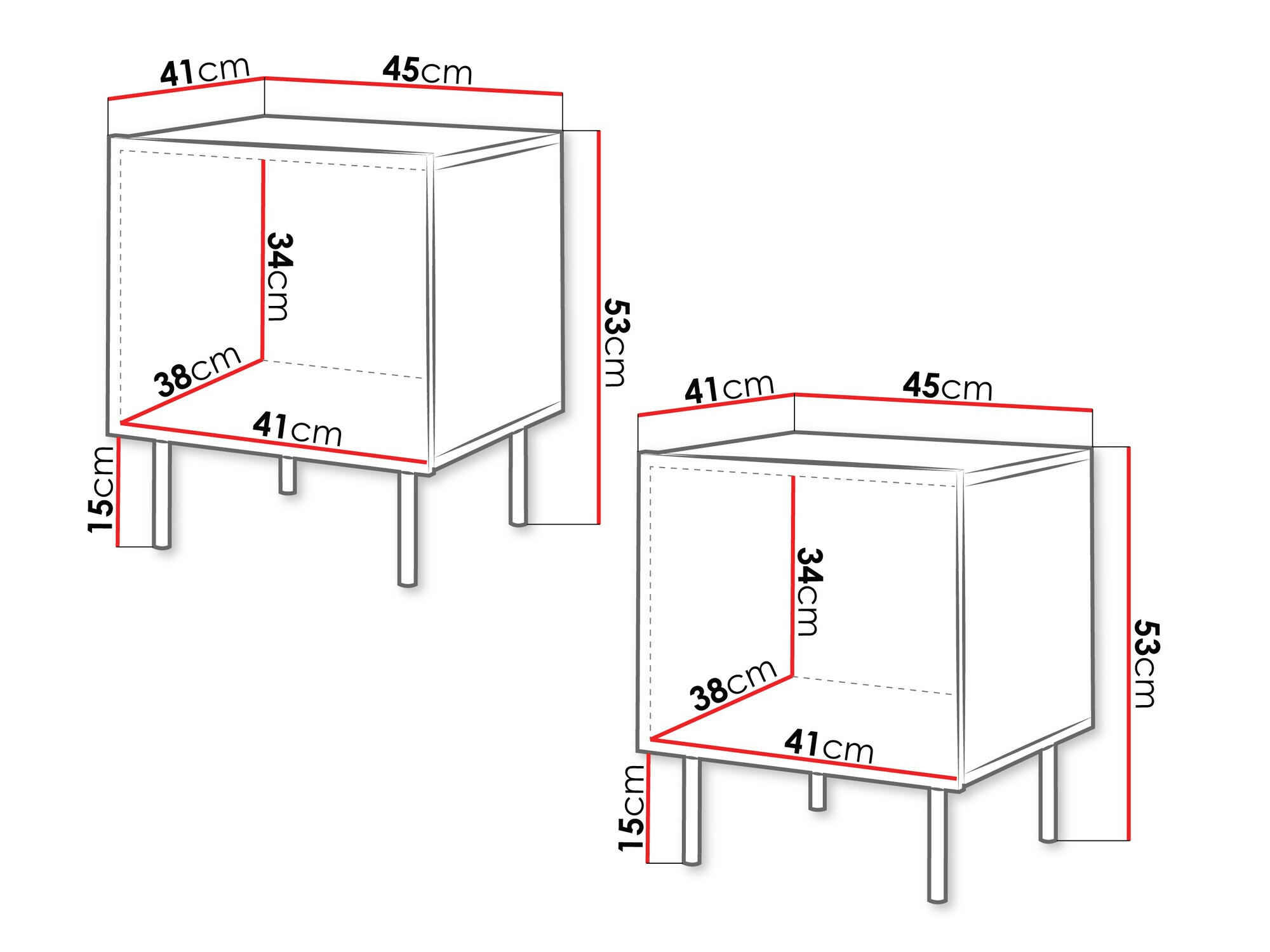 41cm
45cm
34cm
53cm
38cm
41cm
15cm

41cm
45cm
34cm
53cm
38cm
41cm
15cm