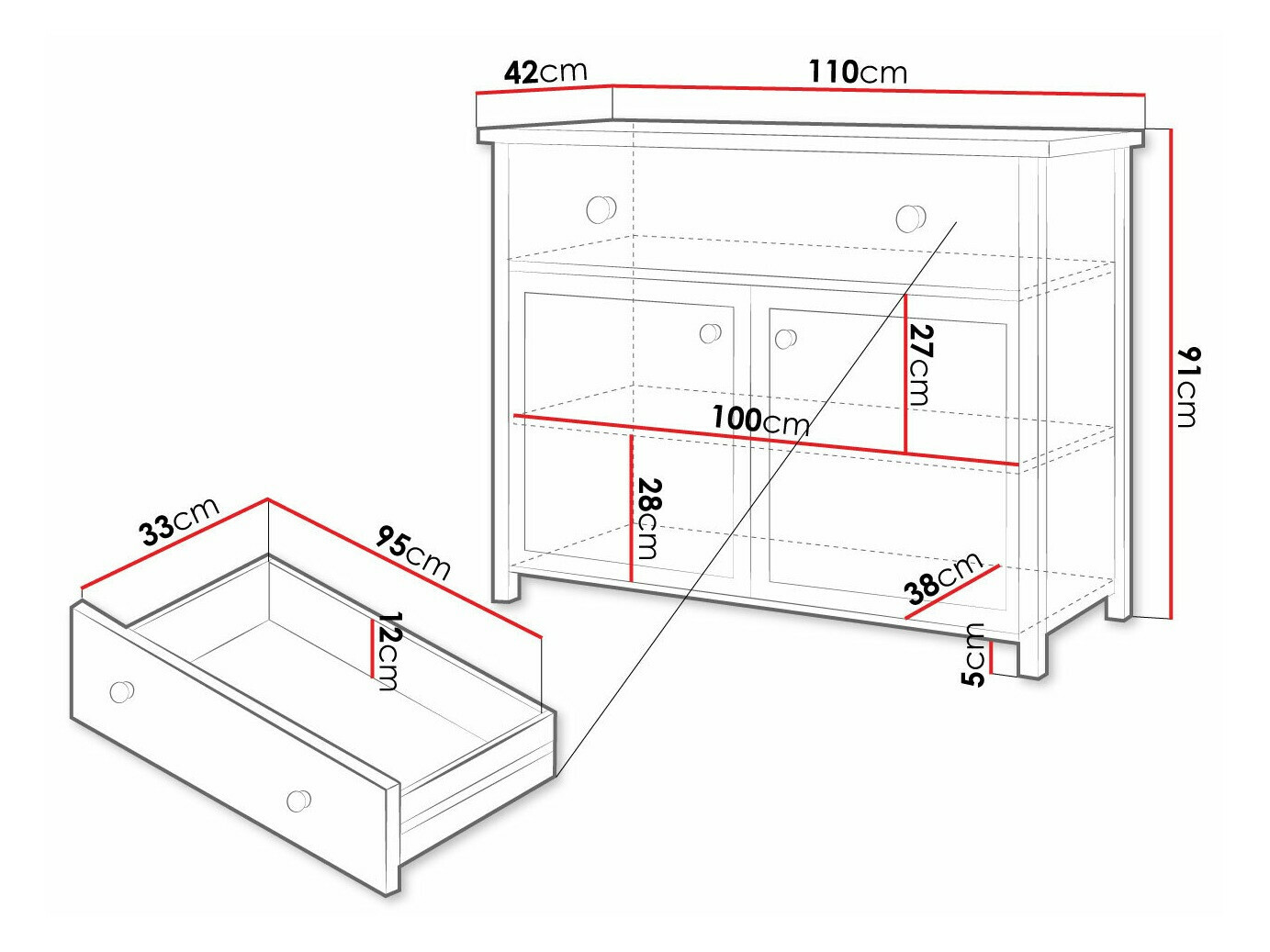 42cm
110cm
91cm
27cm
100cm
28cm
38cm
5cm
33cm
95cm
12cm