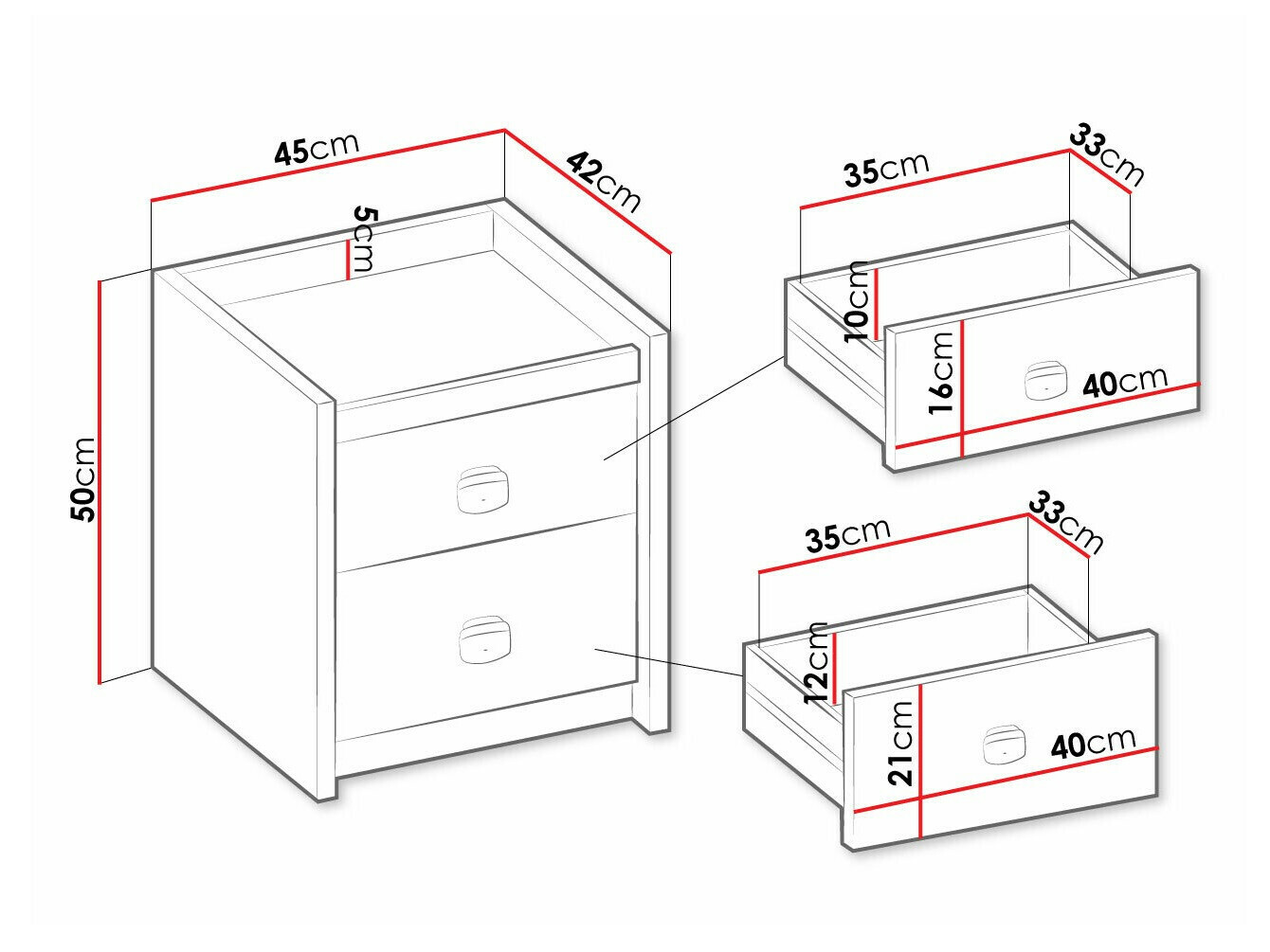 45cm
42cm
5cm
50cm
35cm
33cm
10cm
16cm
40cm
35cm
33cm
12cm
21cm
40cm