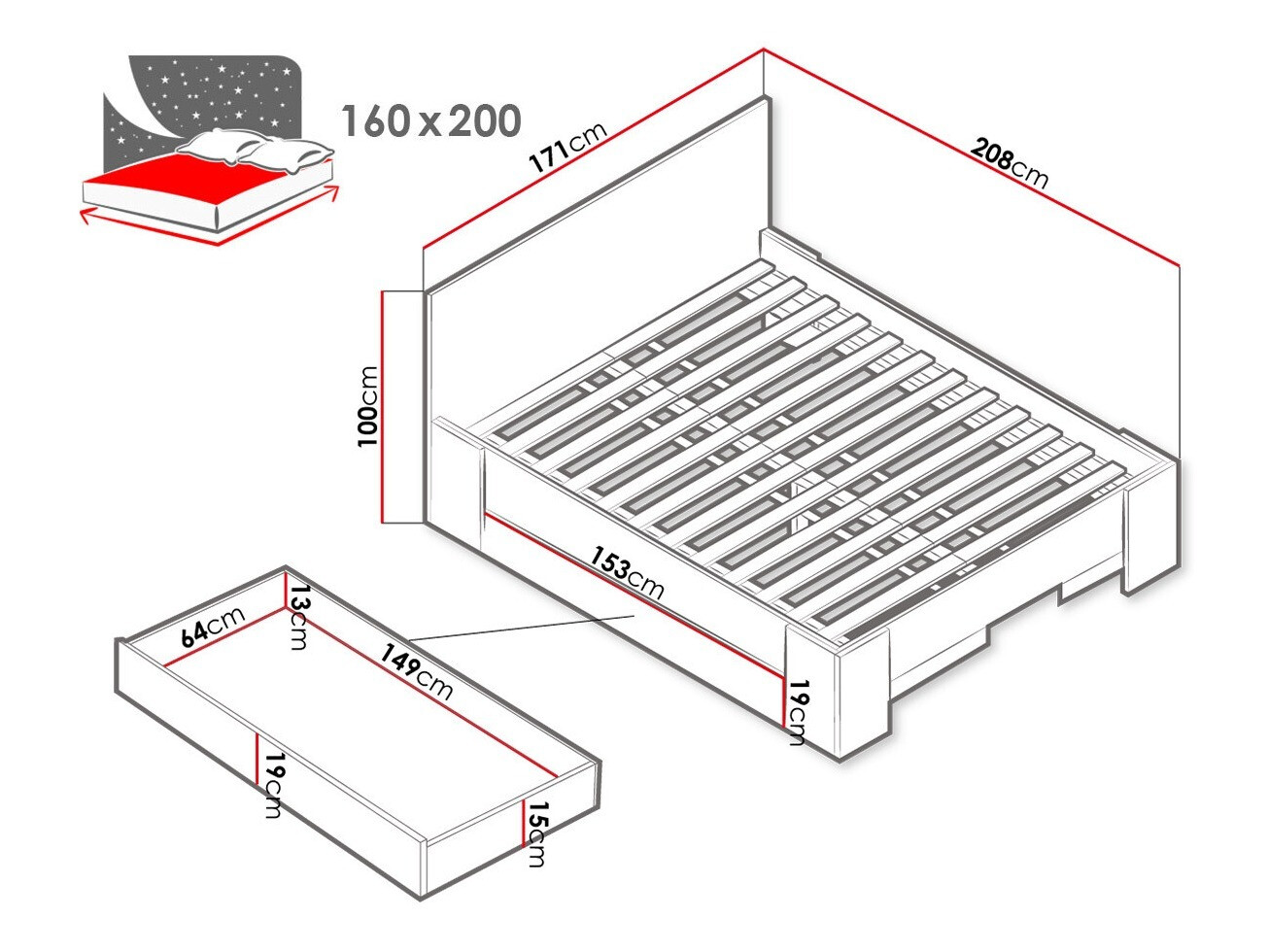 160 x 200

171cm

208cm

100cm

153cm

19cm

64cm

13cm

149cm

19cm

15cm