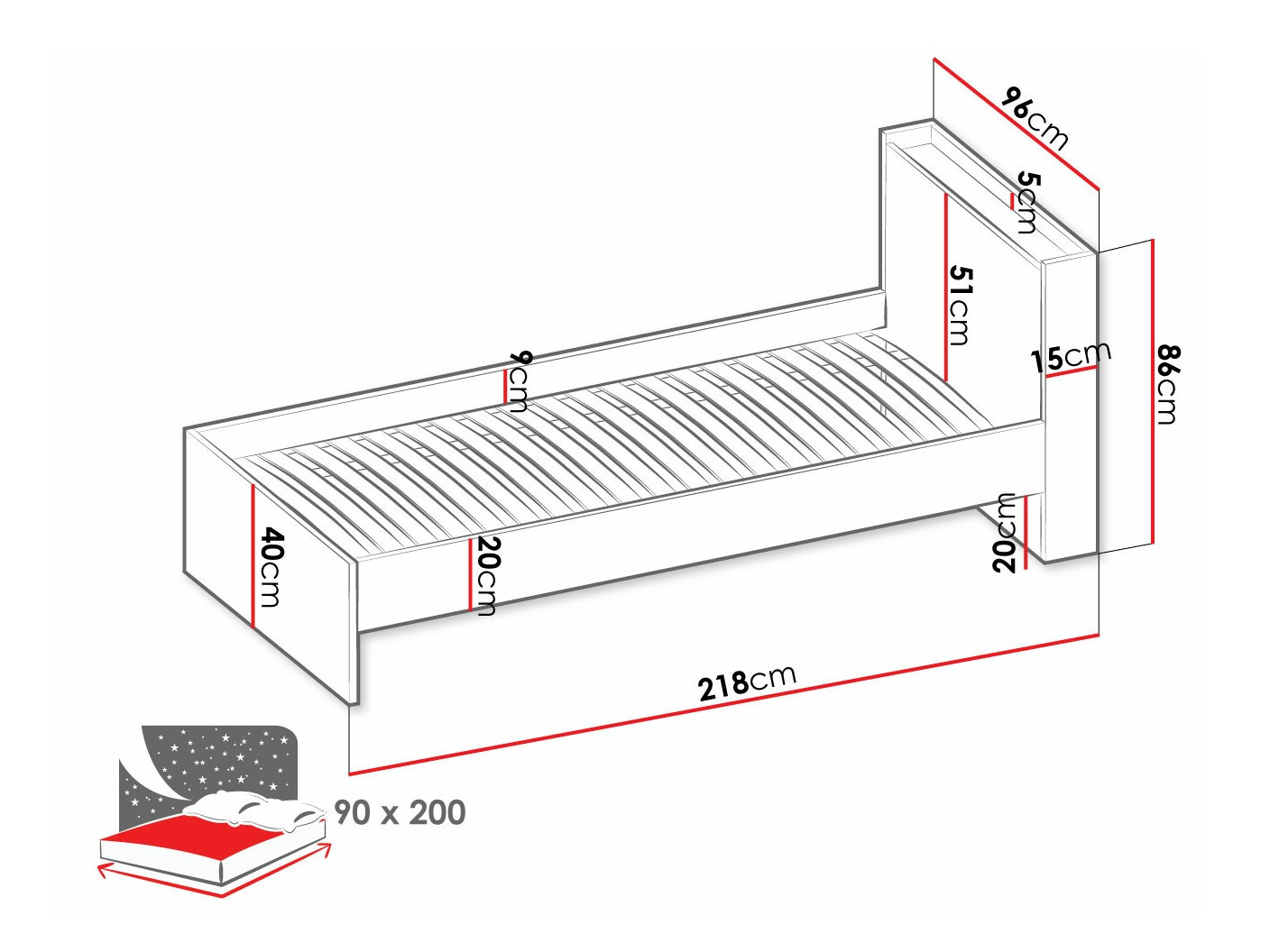 96cm
5cm
51cm
15cm
86cm
9cm
40cm
20cm
20cm
218cm
90 x 200