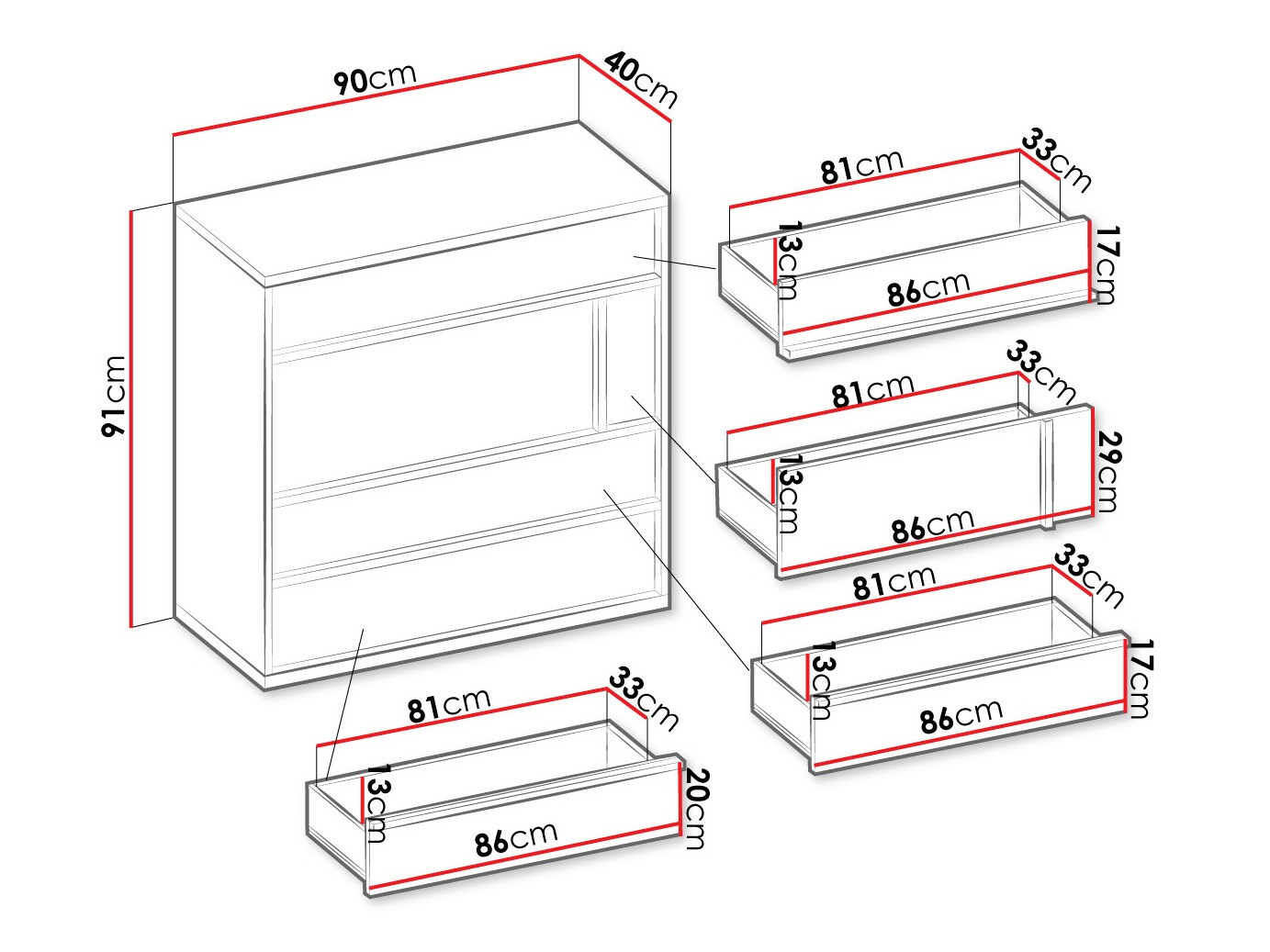 90cm
40cm
91cm

81cm
33cm
13cm
17cm
86cm

81cm
33cm
13cm
29cm
86cm

81cm
33cm
13cm
17cm
86cm

81cm
33cm
13cm
20cm
86cm