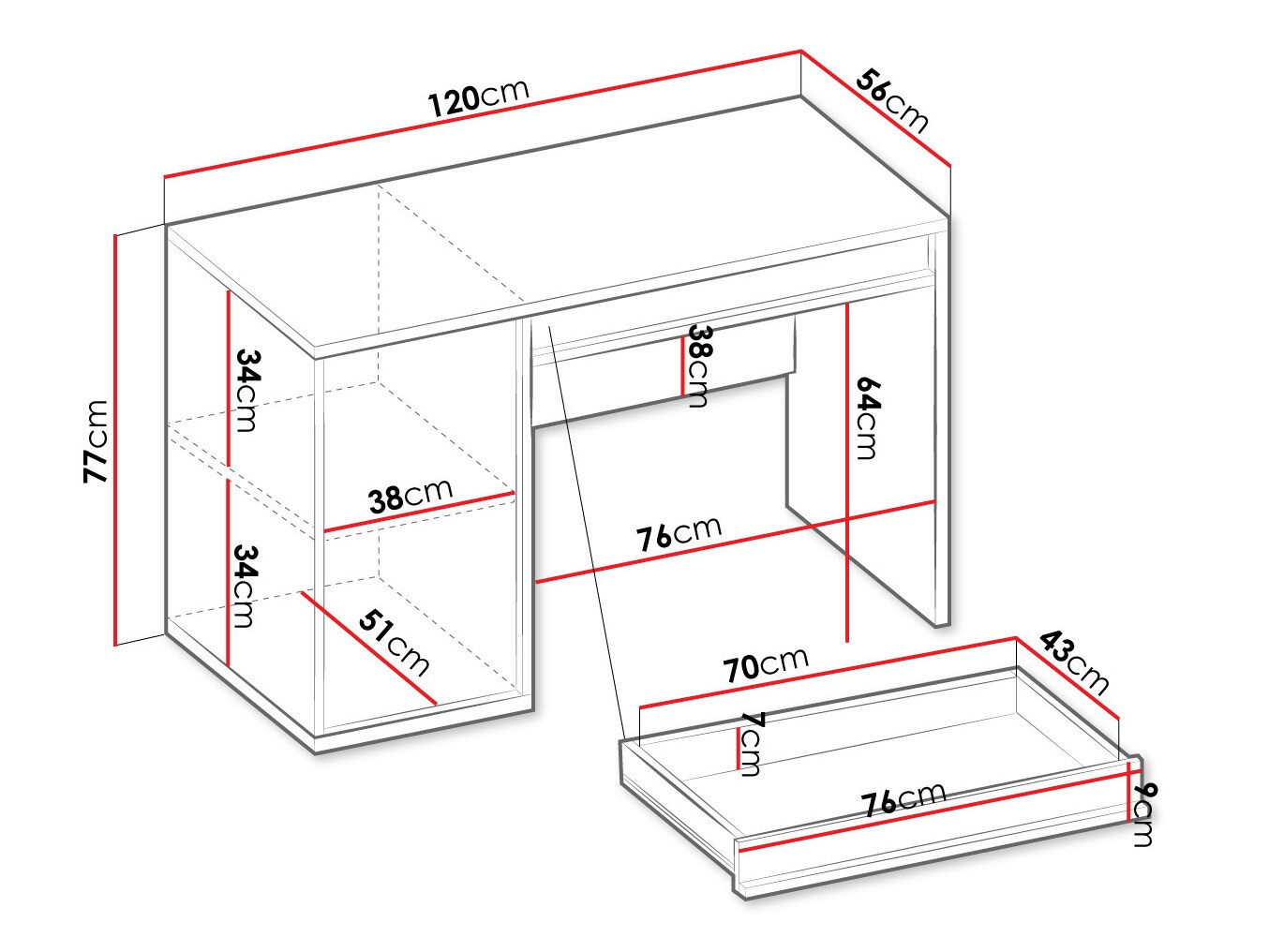 120cm
56cm
77cm
34cm
34cm
38cm
51cm
38cm
64cm
76cm
70cm
43cm
7cm
76cm
9cm