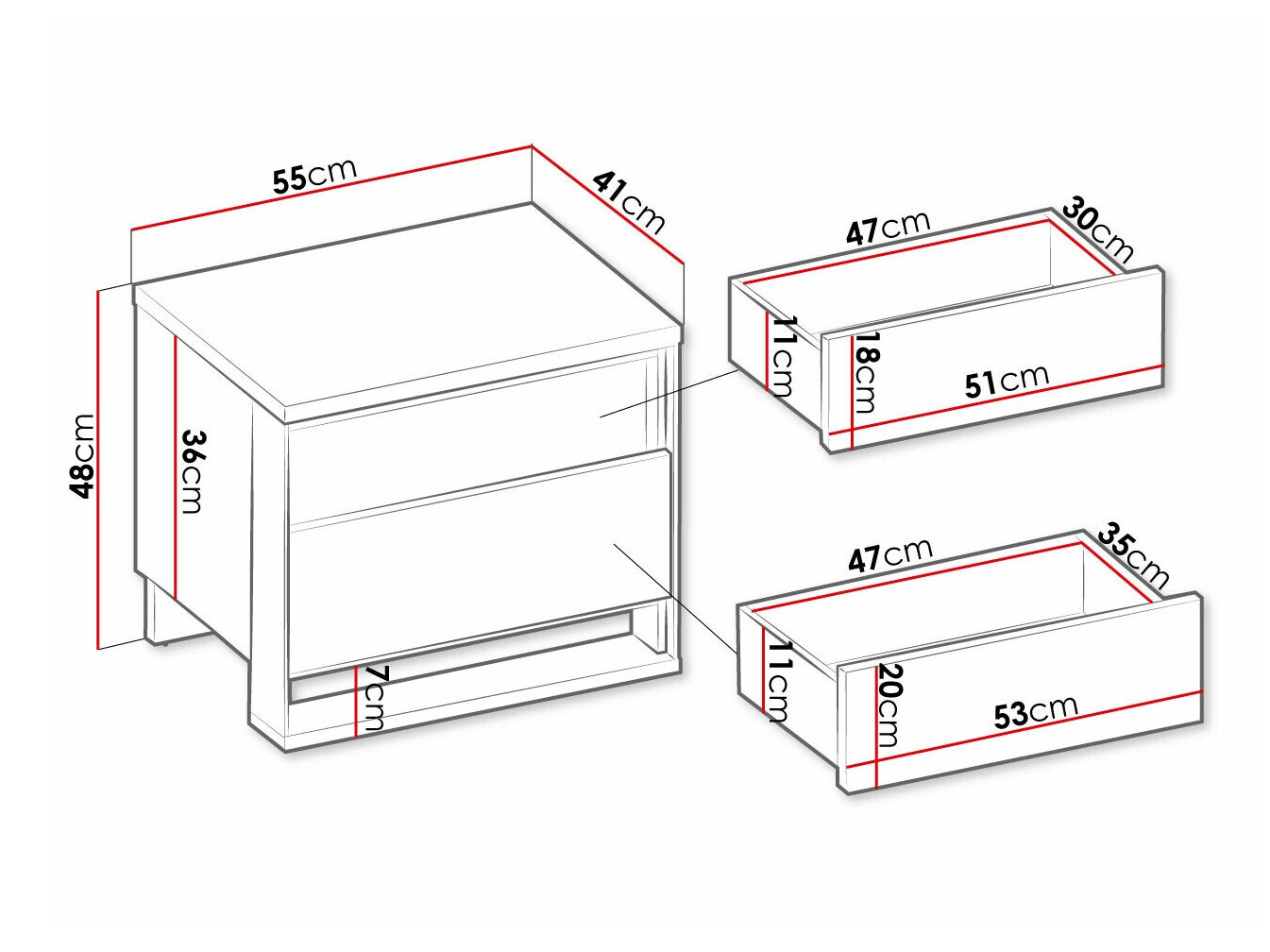 55cm
41cm
48cm
36cm
7cm
47cm
30cm
11cm
18cm
51cm
47cm
35cm
11cm
20cm
53cm