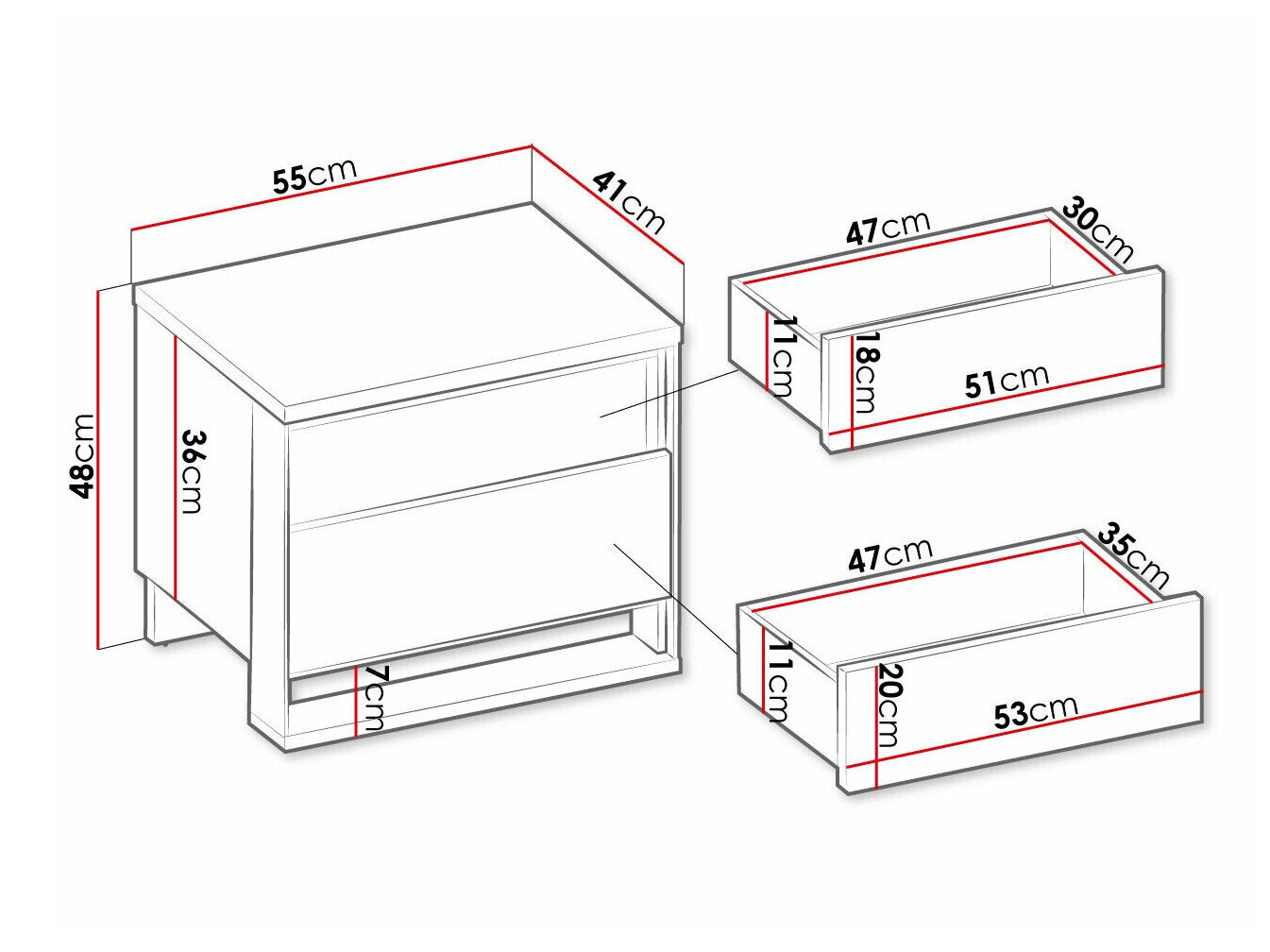 55cm
41cm
48cm
36cm
7cm
47cm
30cm
11cm
18cm
51cm
47cm
35cm
11cm
20cm
53cm