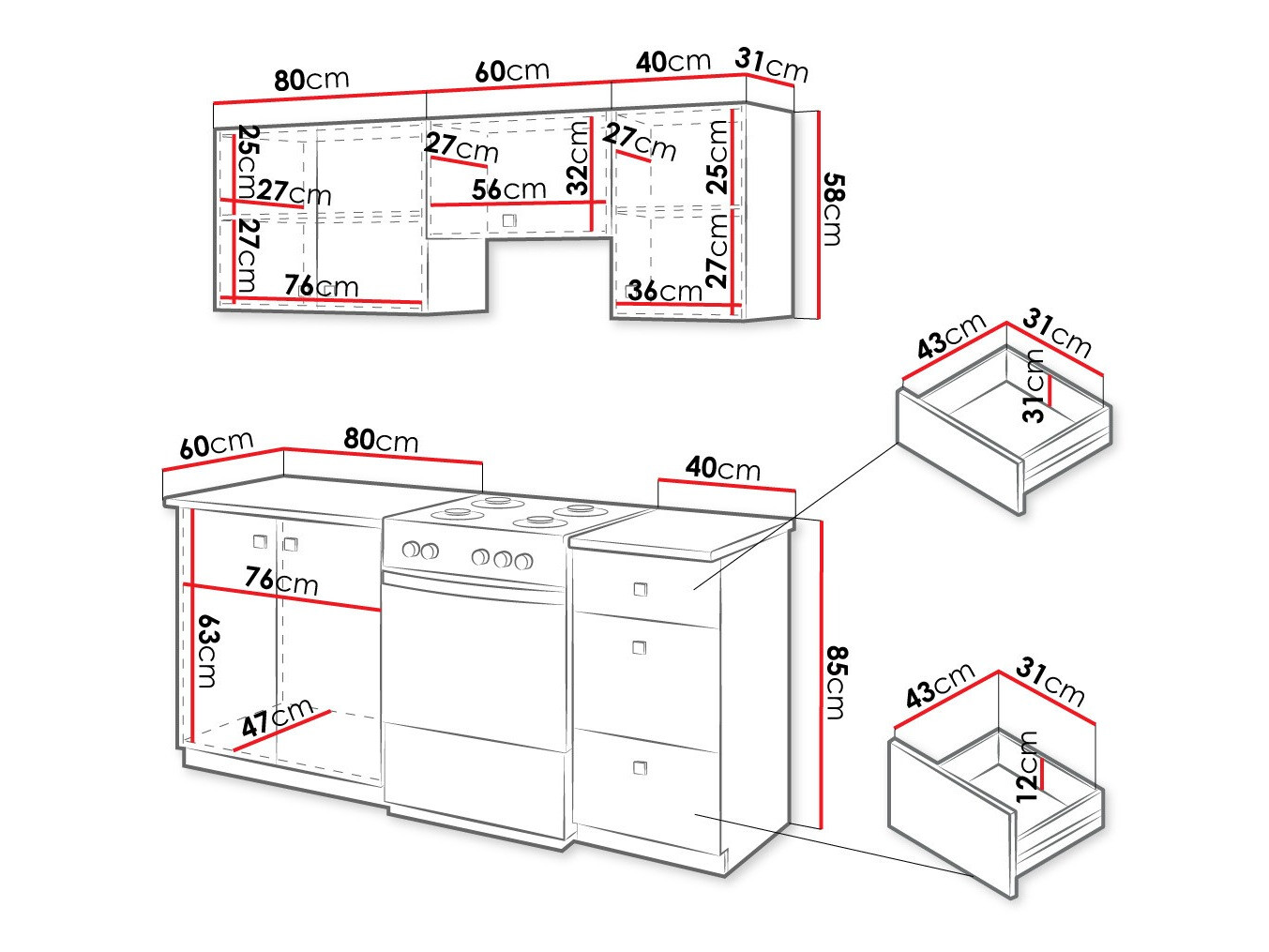 80cm 60cm 40cm 31cm

25cm 27cm 27cm 76cm

27cm 56cm 32cm

27cm 25cm 27cm 36cm

58cm

43cm 31cm 31cm

60cm 80cm 40cm

76cm 63cm 47cm

85cm

43cm 31cm 12cm