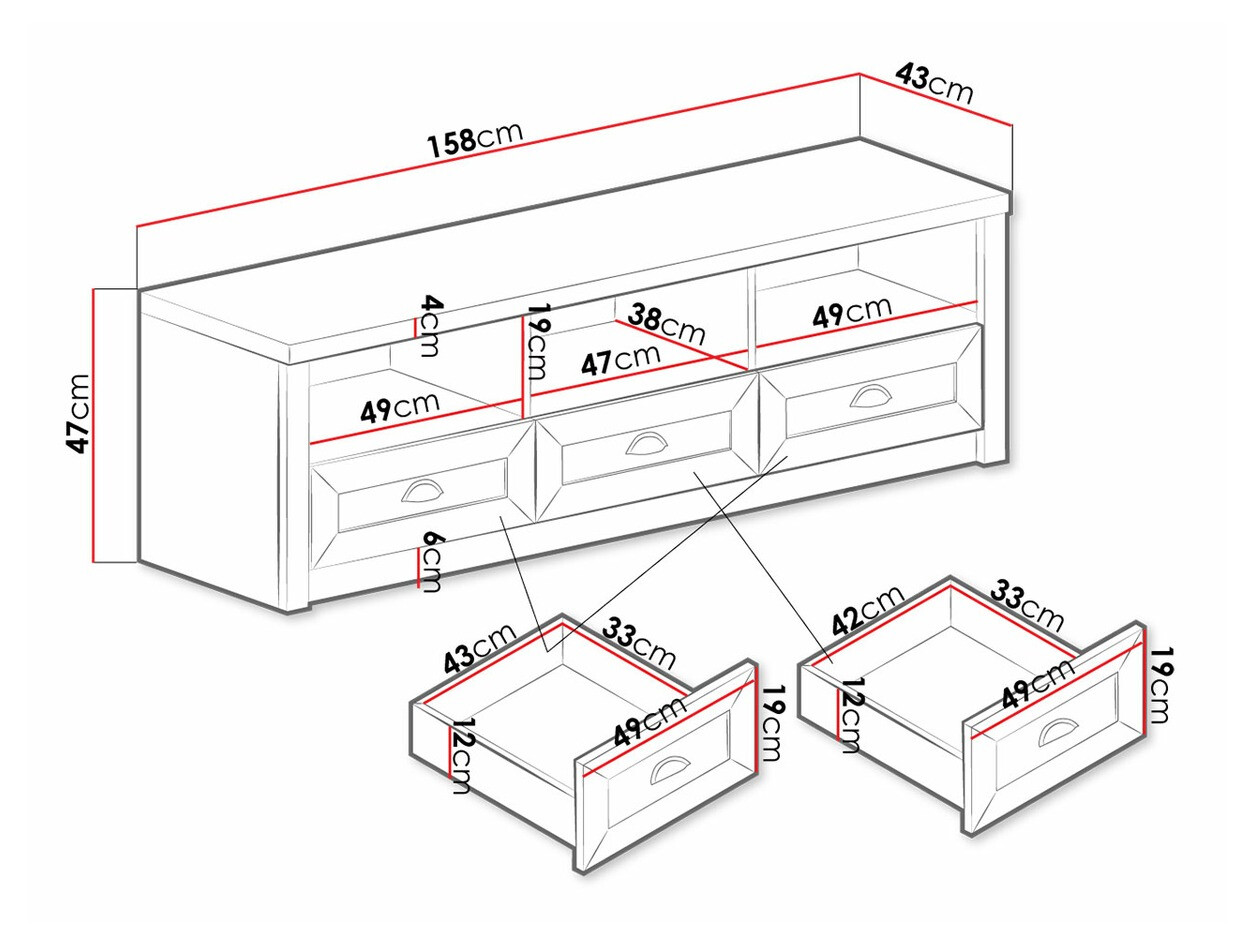 158cm
43cm
47cm
4cm
19cm
38cm
49cm
47cm
49cm
6cm
43cm
33cm
12cm
49cm
19cm
42cm
33cm
12cm
49cm
19cm