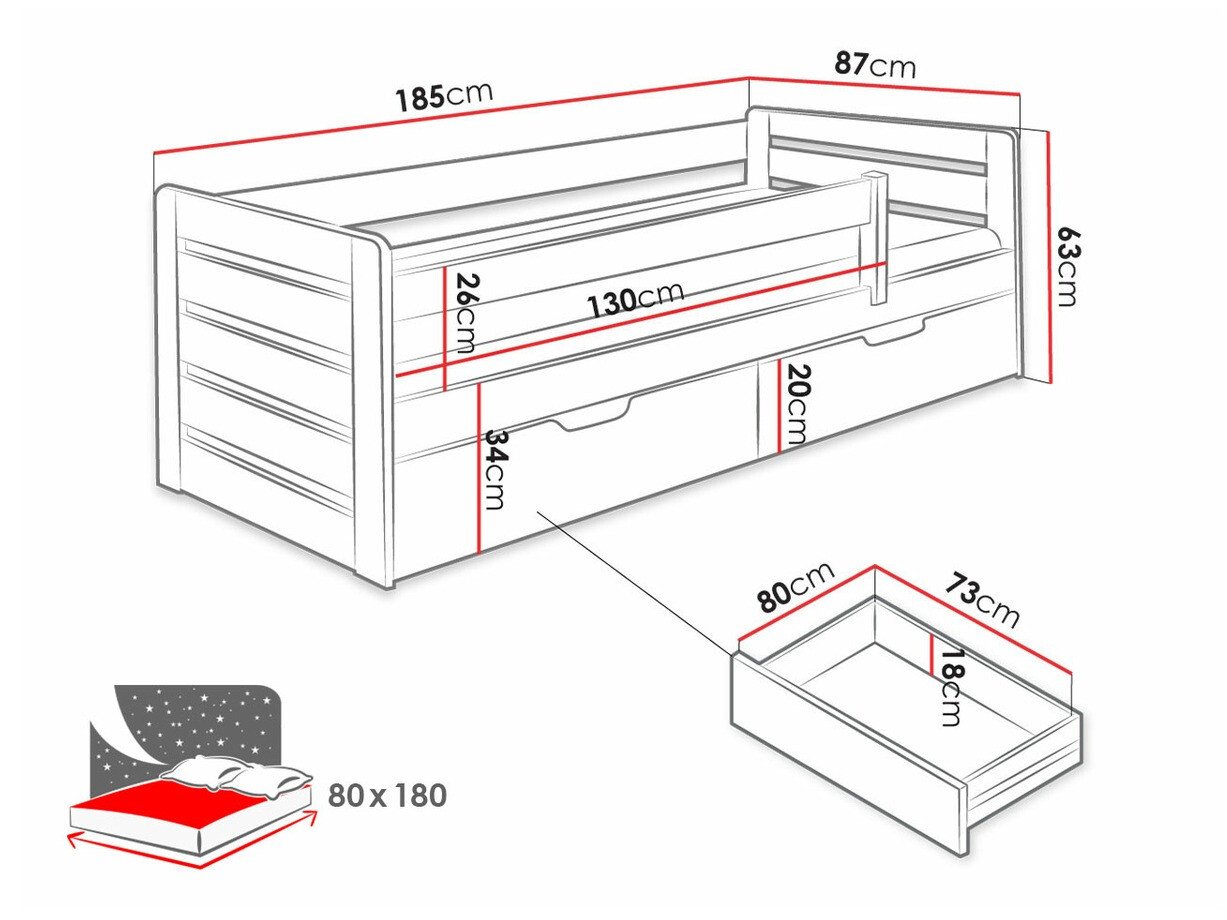 185cm
87cm
63cm
26cm
130cm
20cm
34cm
80cm
73cm
18cm
80 x 180